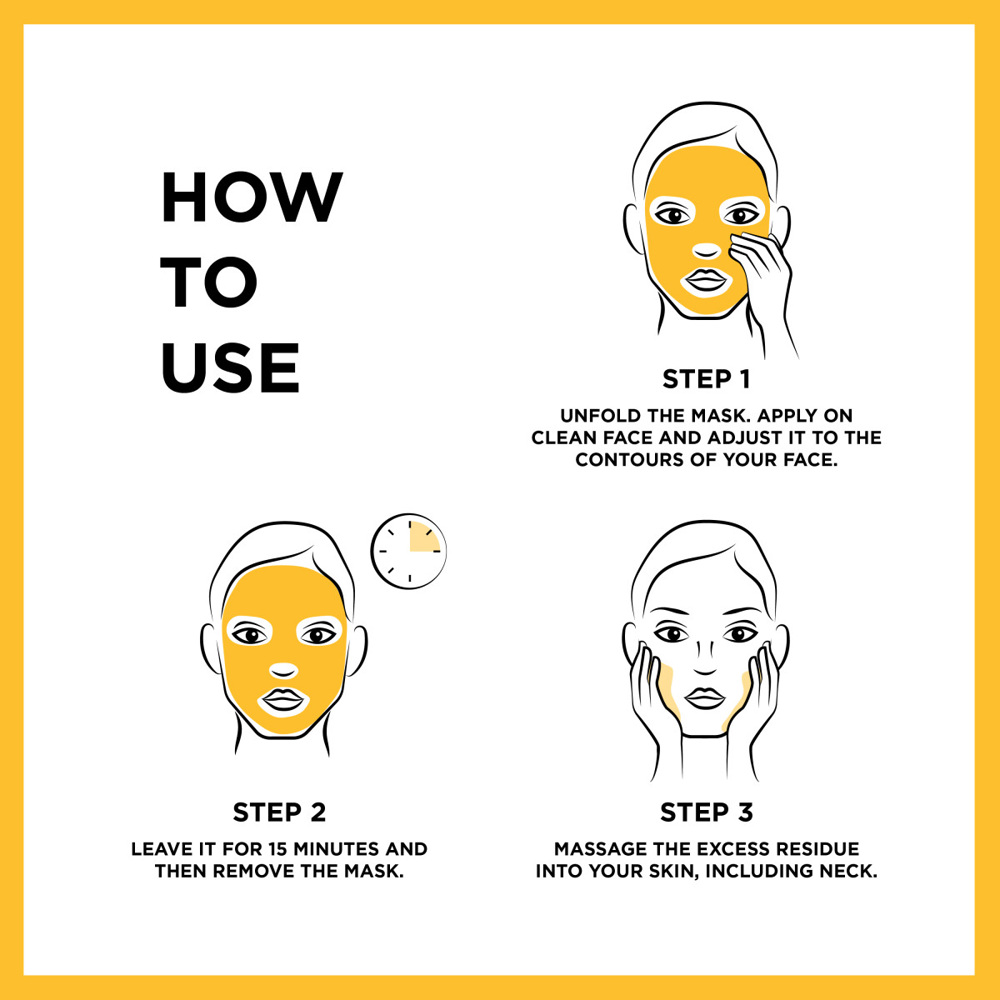 HOW
TO
USE

STEP 1

UNFOLD THE MASK. APPLY ON CLEAN FACE AND ADJUST IT TO THE CONTOURS OF YOUR FACE.

STEP 2

LEAVE IT FOR 15 MINUTES AND THEN REMOVE THE MASK.

STEP 3

MASSAGE THE EXCESS RESIDUE INTO YOUR SKIN, INCLUDING NECK.