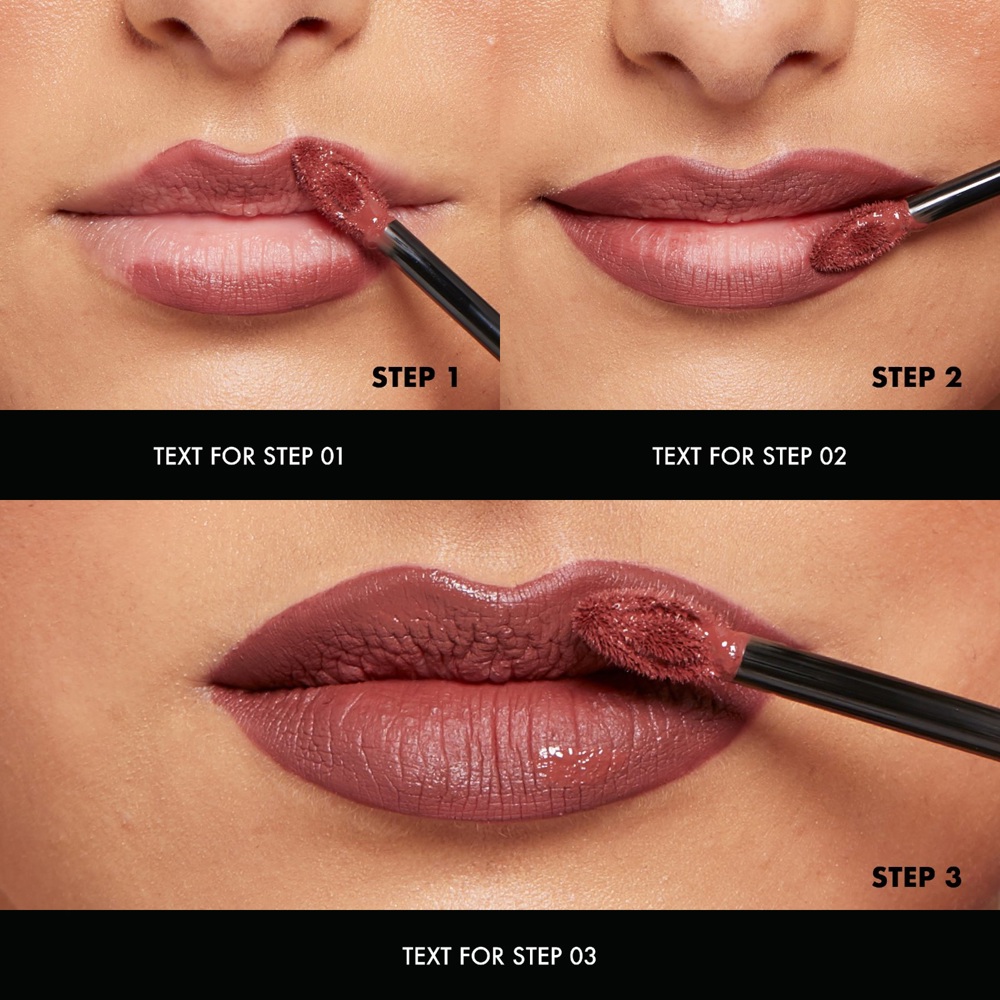 STEP 1

STEP 2

TEXT FOR STEP 01

TEXT FOR STEP 02

STEP 3

TEXT FOR STEP 03