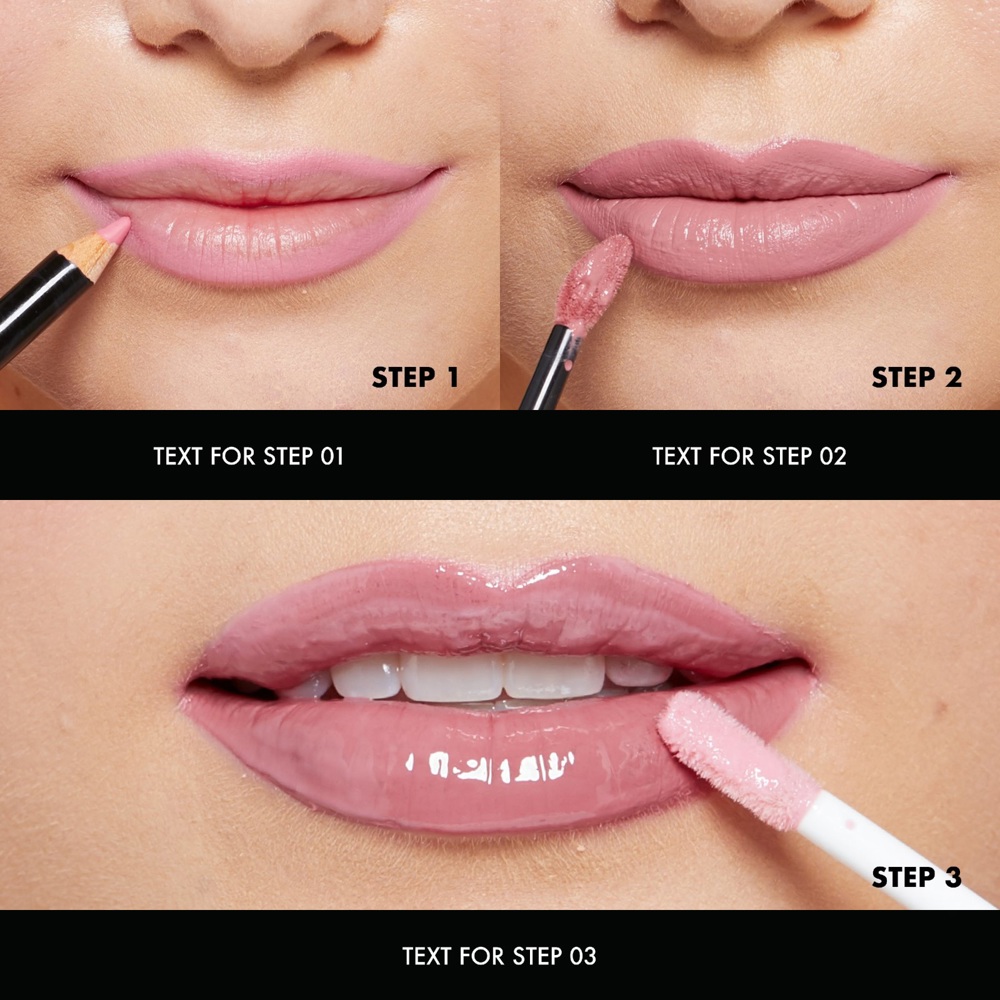 STEP 1

TEXT FOR STEP 01

STEP 2

TEXT FOR STEP 02

STEP 3

TEXT FOR STEP 03