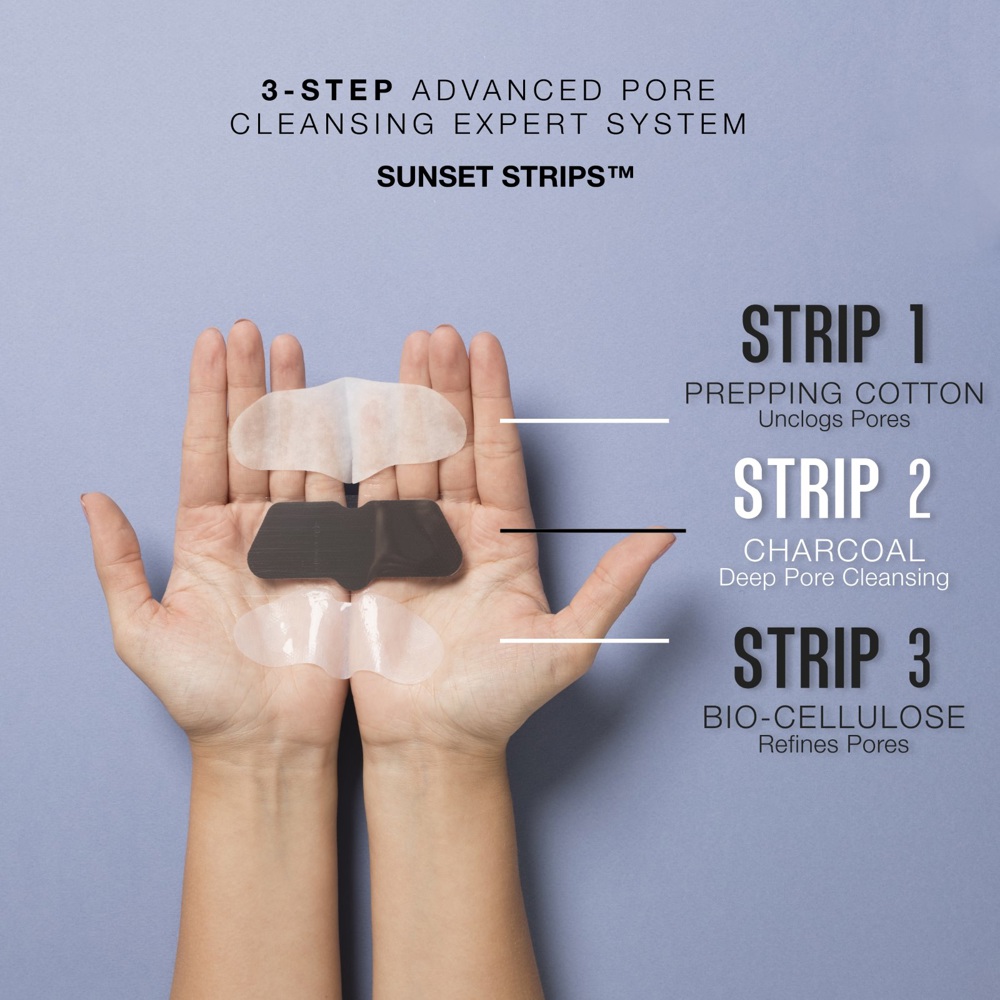 3-STEP ADVANCED PORE CLEANSING EXPERT SYSTEM

SUNSET STRIPS™

STRIP 1
PREPPING COTTON
Unclogs Pores

STRIP 2
CHARCOAL
Deep Pore Cleansing

STRIP 3
BIO-CELLULOSE
Refines Pores