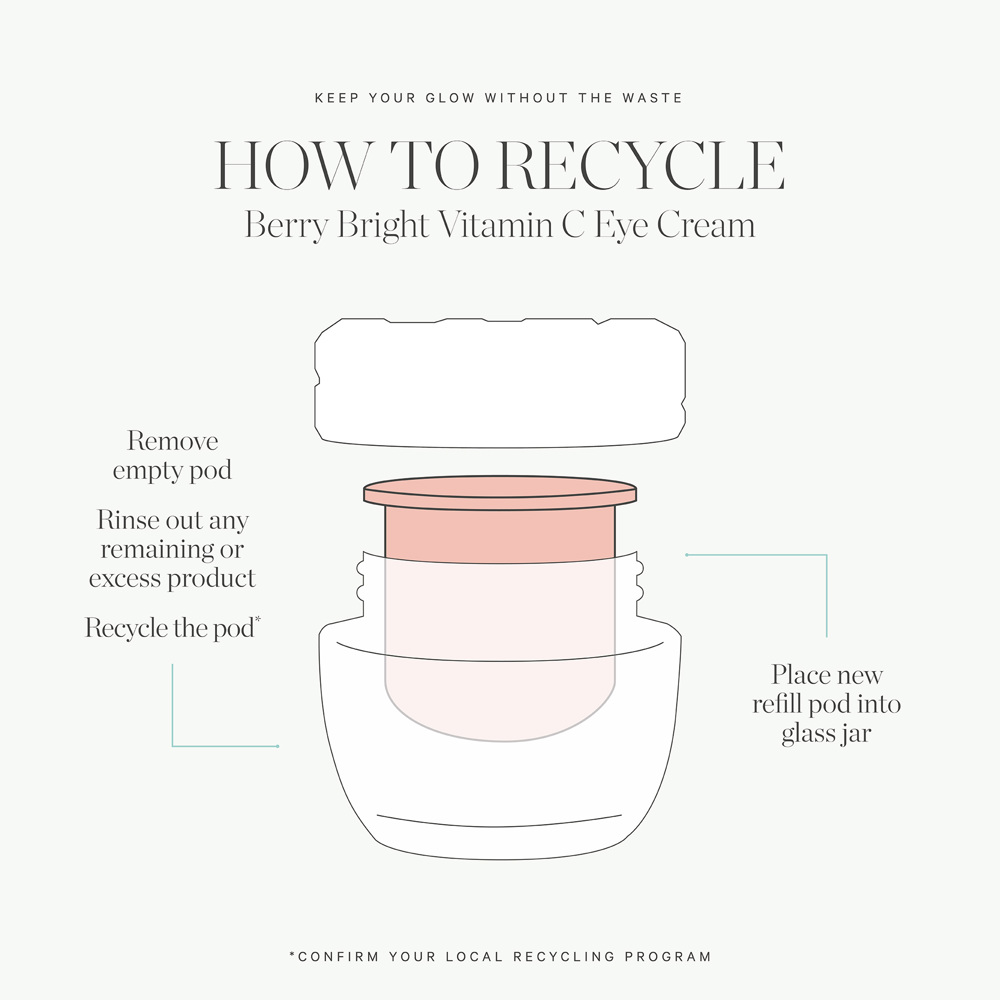 KEEP YOUR GLOW WITHOUT THE WASTE

HOW TO RECYCLE
Berry Bright Vitamin C Eye Cream

Remove empty pod

Rinse out any remaining or excess product

Recycle the pod*

Place new refill pod into glass jar

*CONFIRM YOUR LOCAL RECYCLING PROGRAM