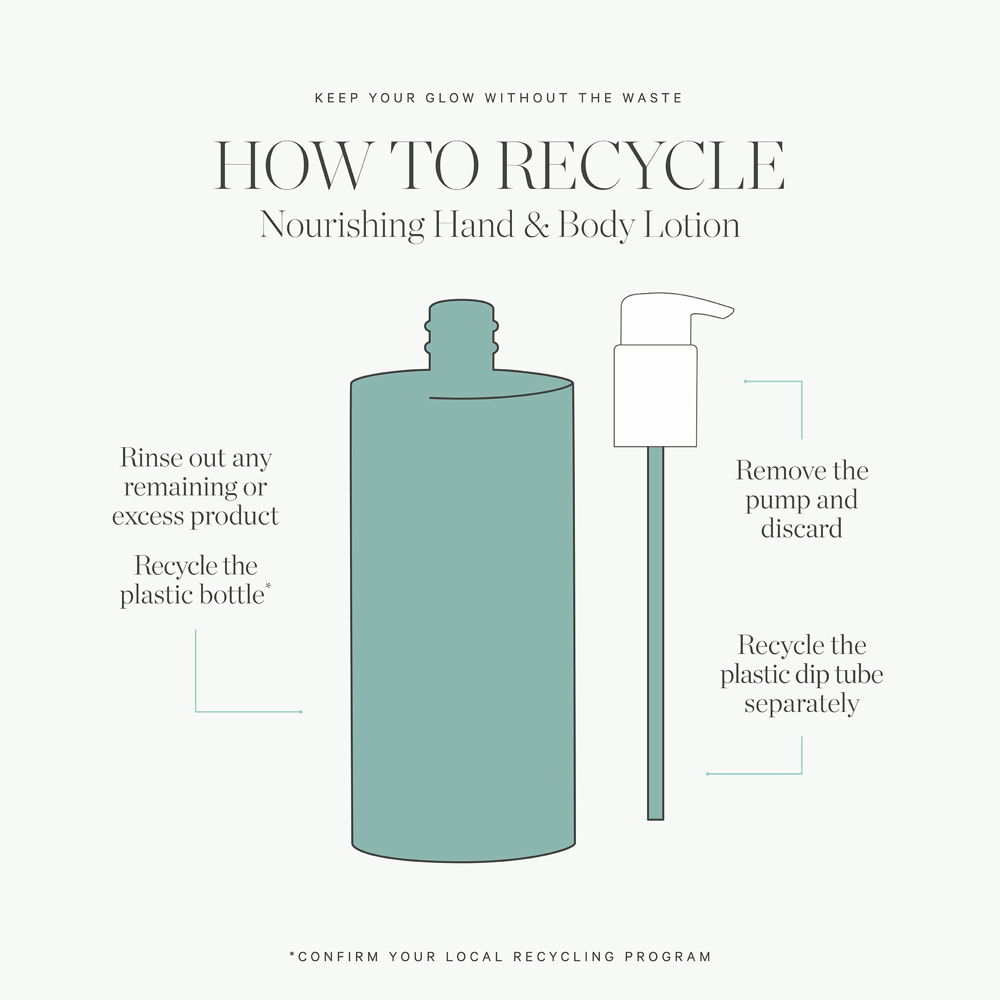 KEEP YOUR GLOW WITHOUT THE WASTE

HOW TO RECYCLE
Nourishing Hand & Body Lotion

Rinse out any remaining or excess product

Recycle the plastic bottle*

Remove the pump and discard

Recycle the plastic dip tube separately

*CONFIRM YOUR LOCAL RECYCLING PROGRAM