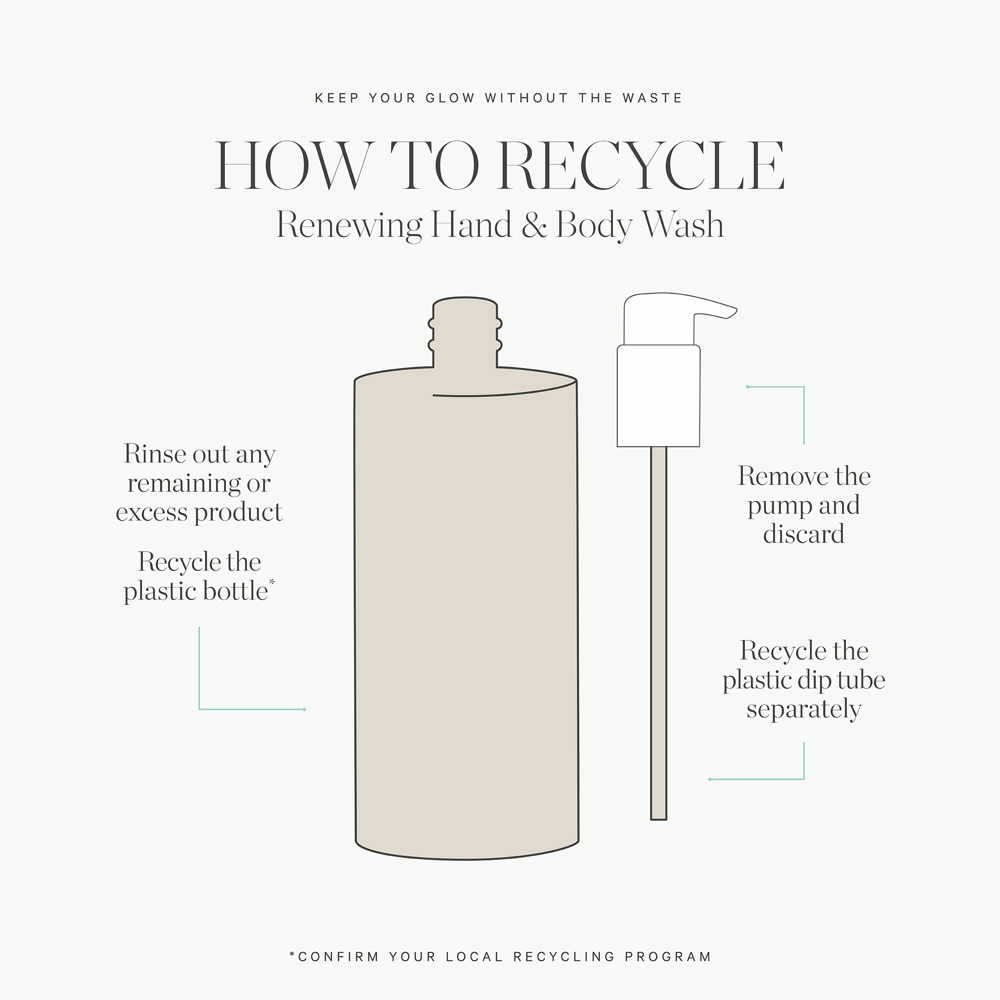 KEEP YOUR GLOW WITHOUT THE WASTE

HOW TO RECYCLE
Renewing Hand & Body Wash

Rinse out any remaining or excess product

Recycle the plastic bottle*

Remove the pump and discard

Recycle the plastic dip tube separately

*CONFIRM YOUR LOCAL RECYCLING PROGRAM