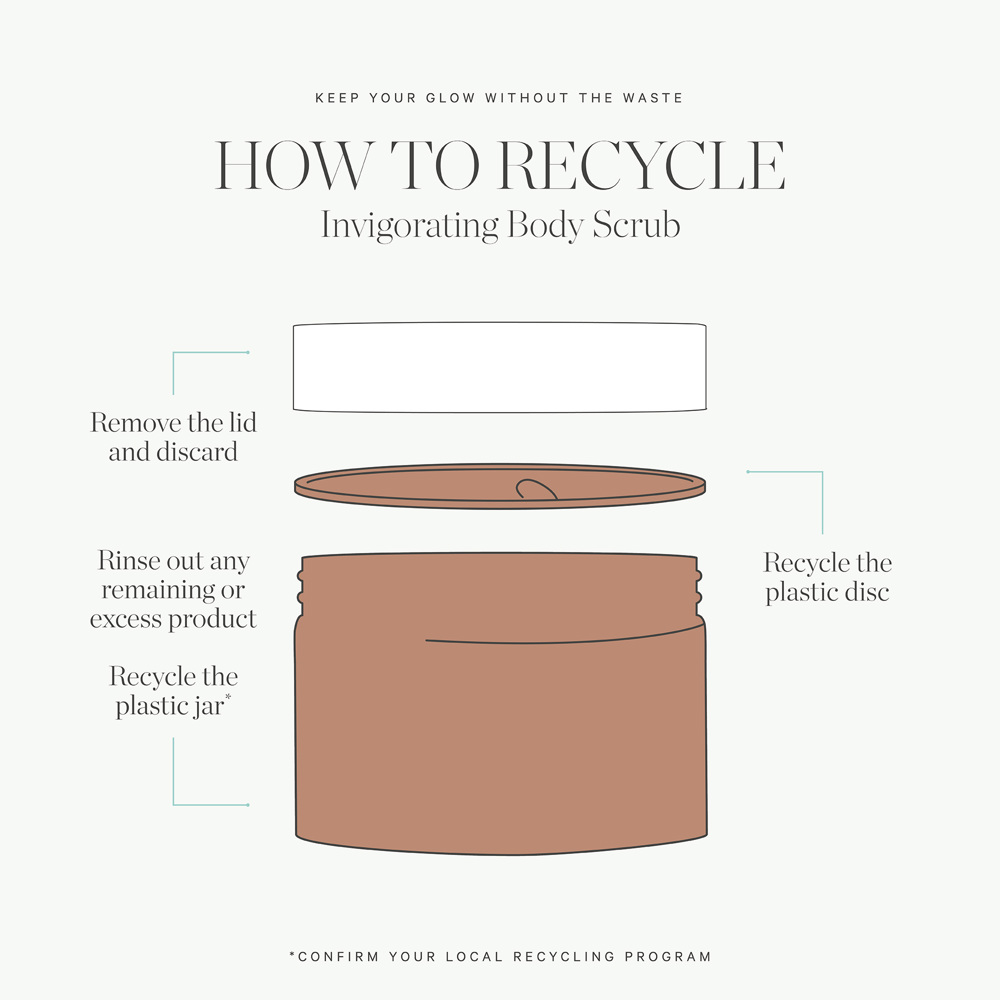 KEEP YOUR GLOW WITHOUT THE WASTE

HOW TO RECYCLE
Invigorating Body Scrub

Remove the lid and discard

Recycle the plastic disc

Rinse out any remaining or excess product

Recycle the plastic jar*

*CONFIRM YOUR LOCAL RECYCLING PROGRAM