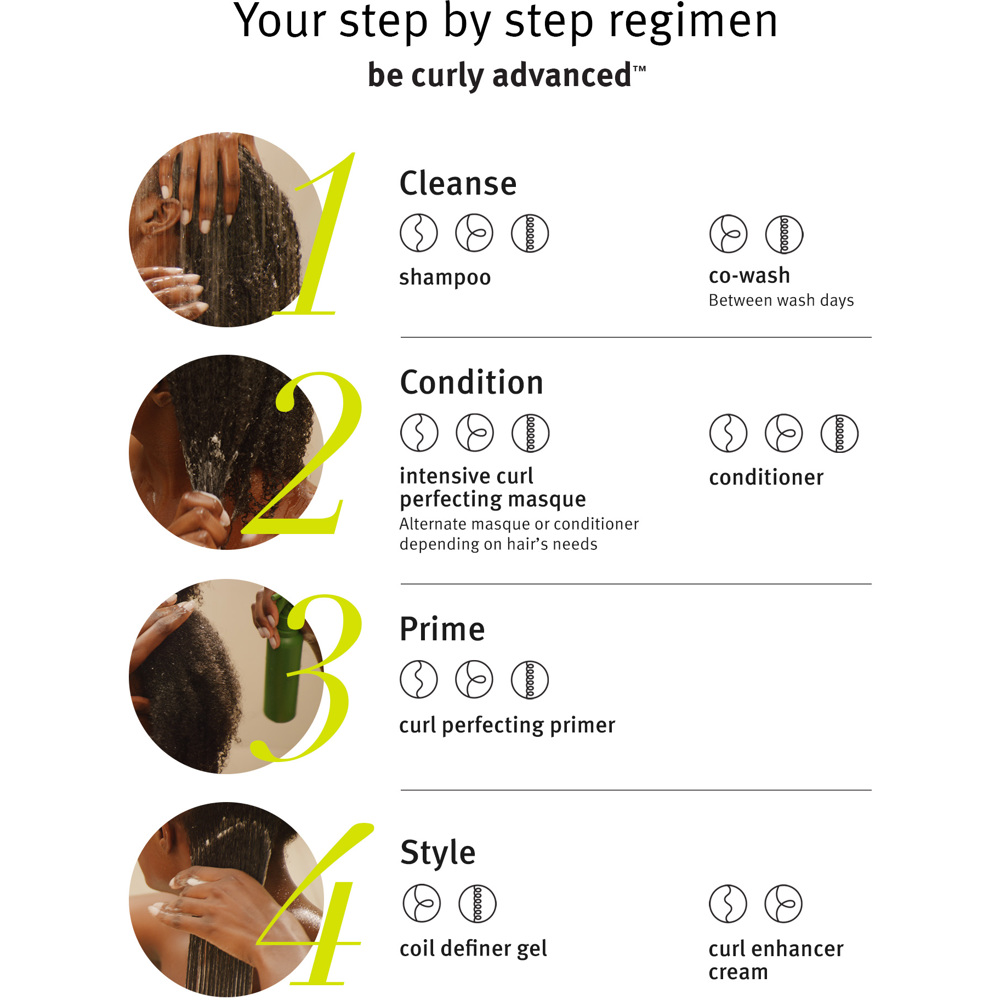 Your step by step regimen

be curly advanced™

1

Cleanse

shampoo

co-wash
Between wash days

2

Condition

intensive curl perfecting masque
Alternate masque or conditioner depending on hair's needs

conditioner

3

Prime

curl perfecting primer

4

Style

coil definer gel

curl enhancer cream