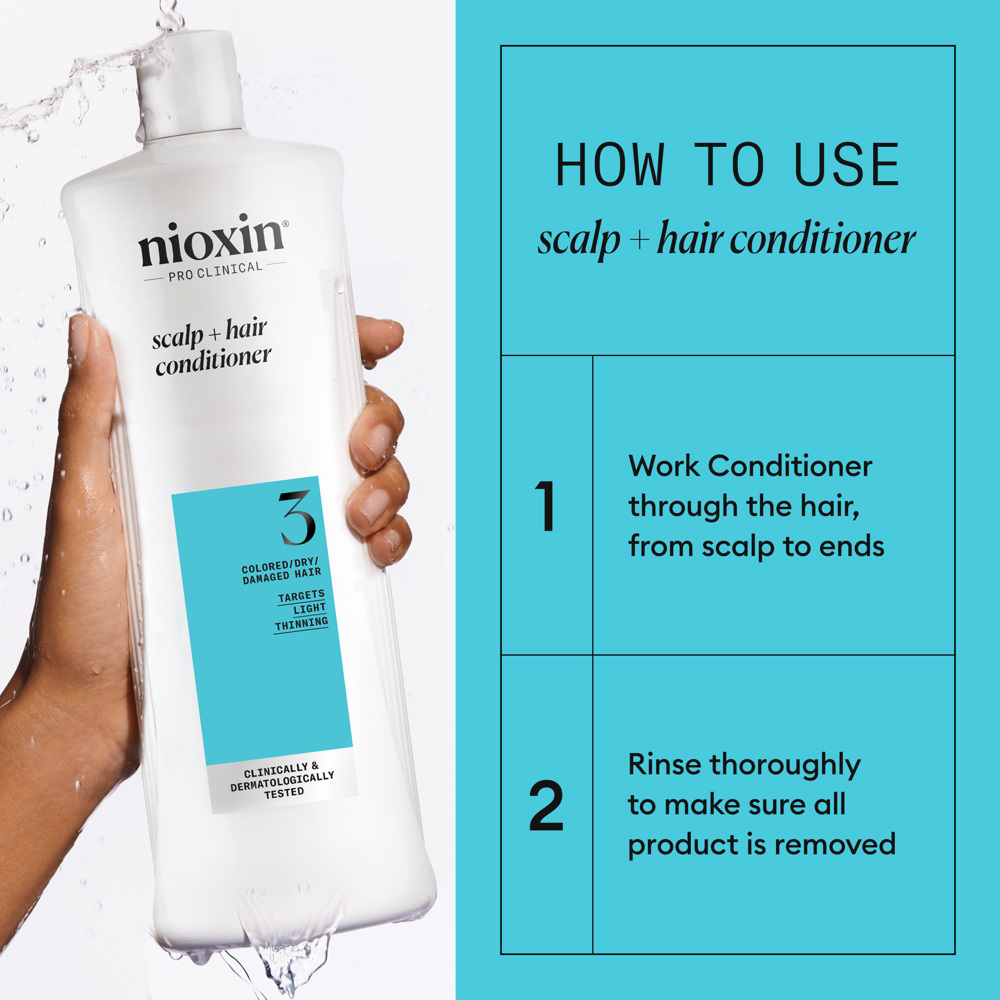 nioxin®
PRO CLINICAL

scalp + hair conditioner

3

COLORED/DRY/ DAMAGED HAIR

TARGETS LIGHT THINNING

CLINICALLY & DERMATOLOGICALLY TESTED

HOW TO USE
scalp + hair conditioner

1

Work Conditioner through the hair, from scalp to ends

2

Rinse thoroughly to make sure all product is removed