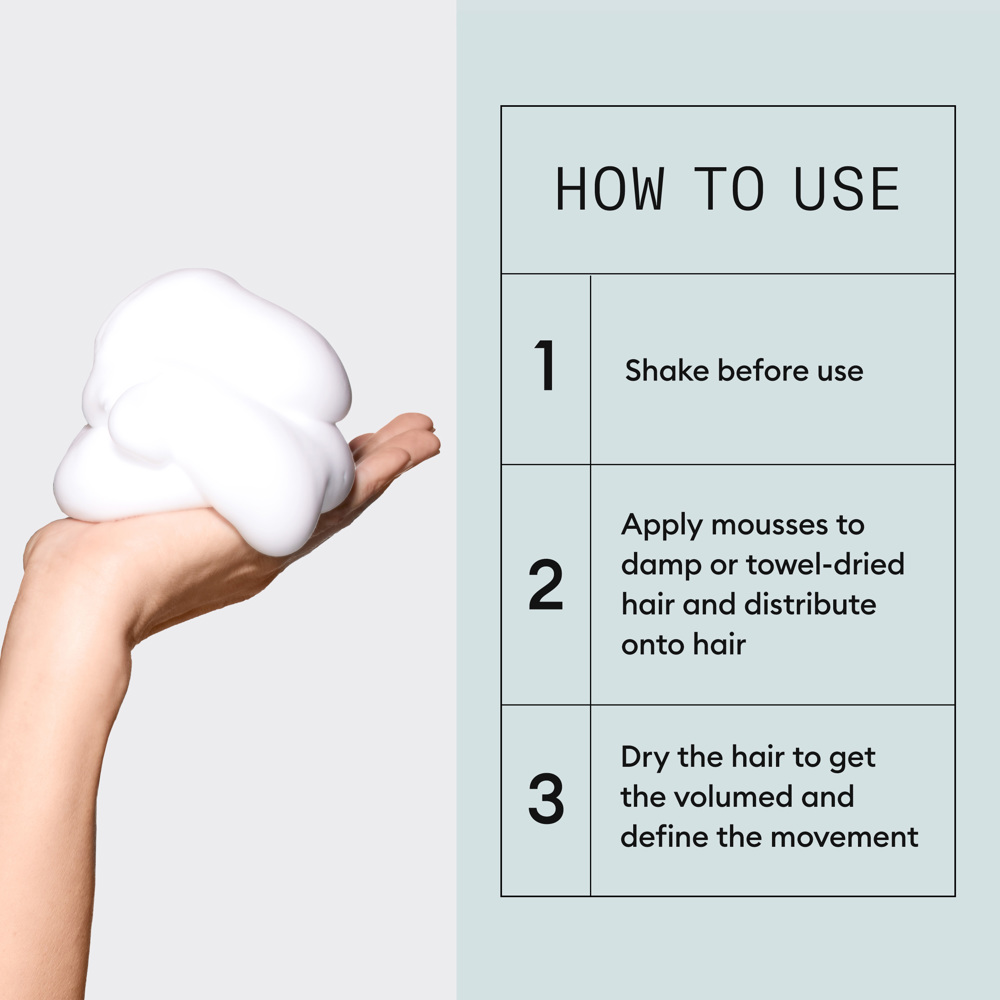 HOW TO USE

| 1 | Shake before use |
|---|---|
| 2 | Apply mousses to damp or towel-dried hair and distribute onto hair |
| 3 | Dry the hair to get the volumed and define the movement |