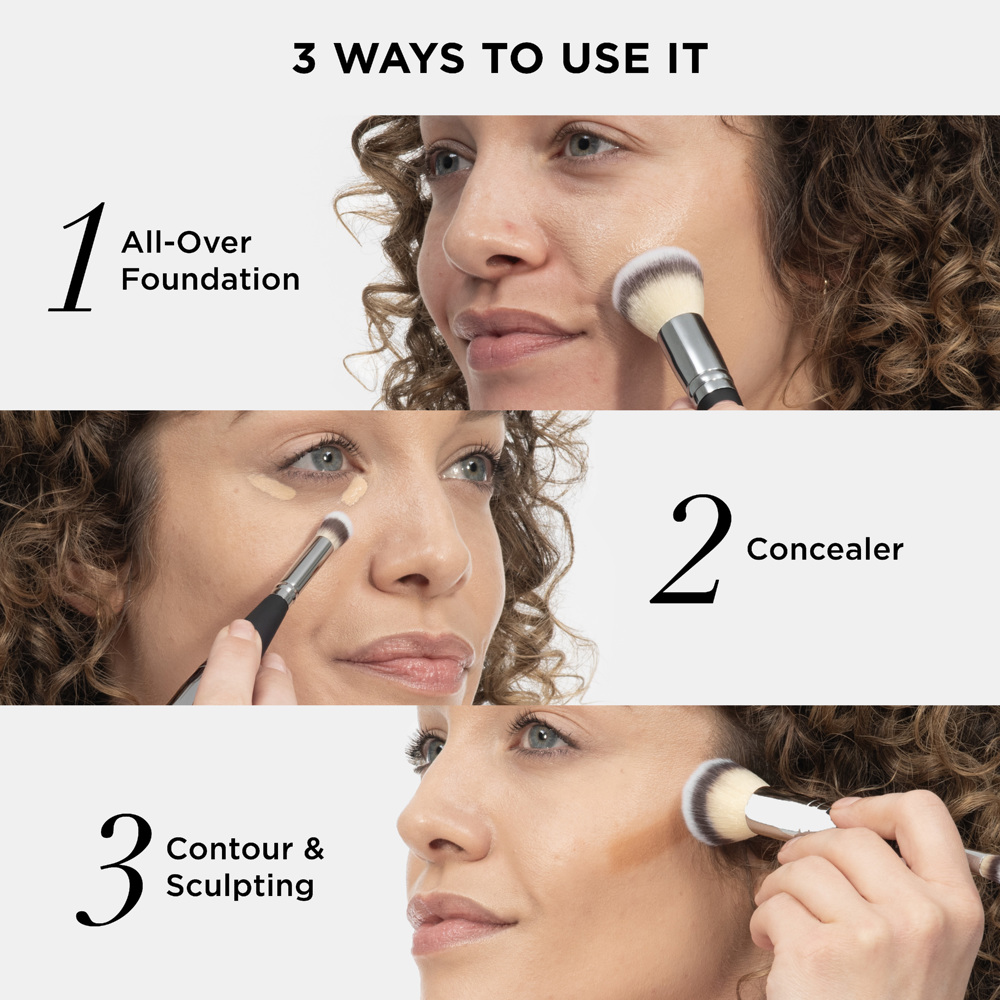 3 WAYS TO USE IT

1 All-Over Foundation

2 Concealer

3 Contour & Sculpting