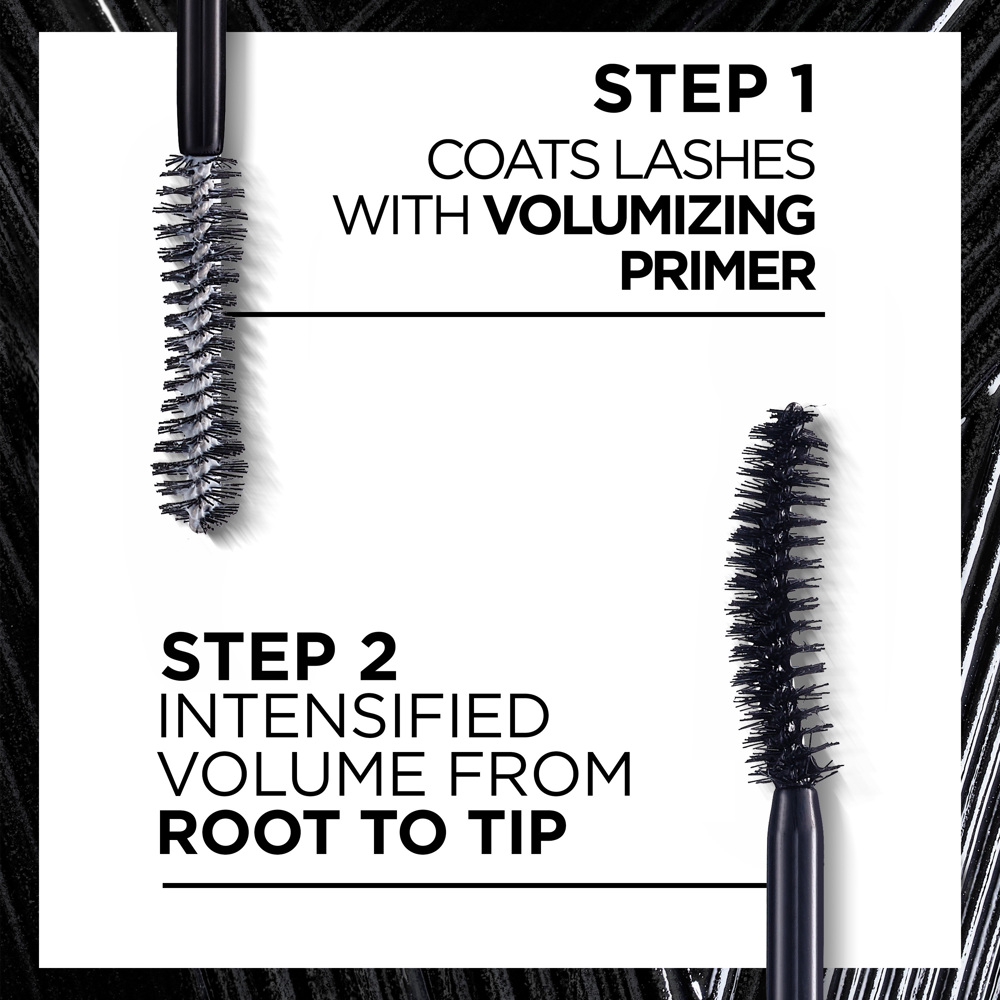 STEP 1
COATS LASHES WITH VOLUMIZING PRIMER

STEP 2
INTENSIFIED VOLUME FROM ROOT TO TIP