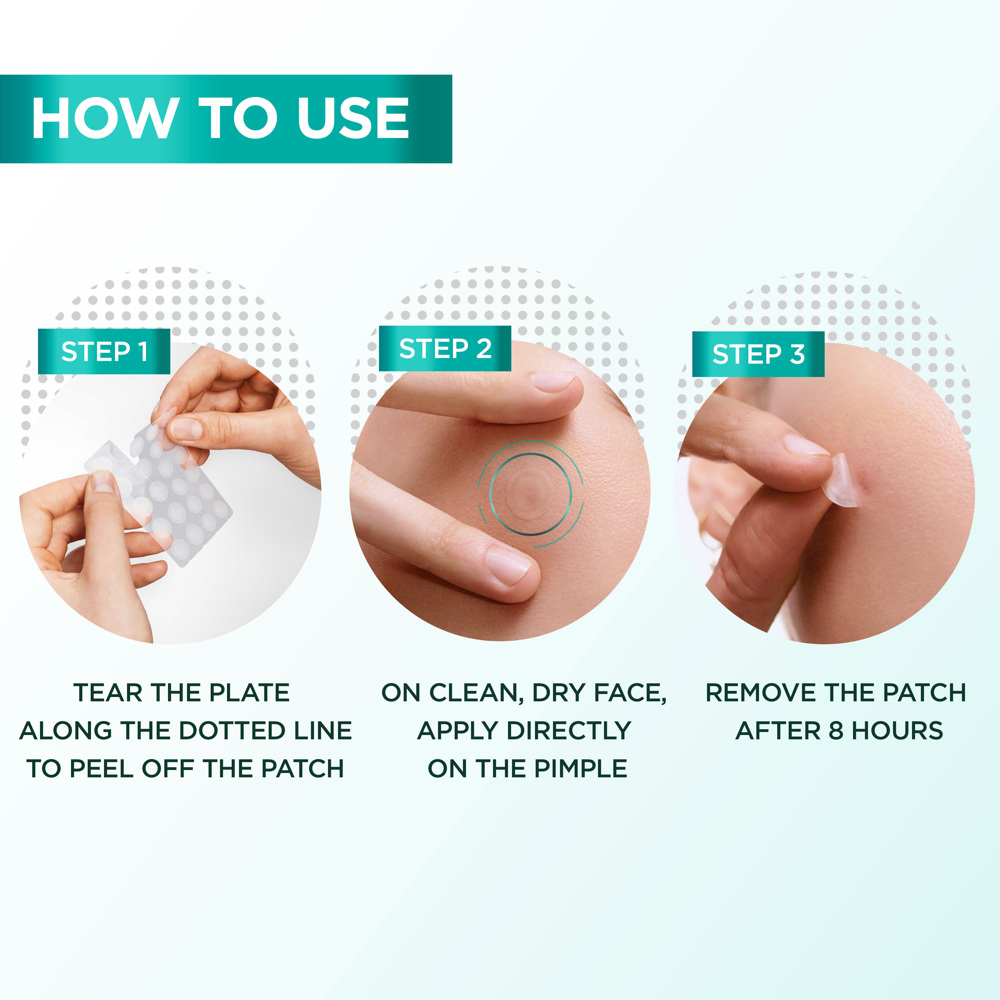 HOW TO USE

STEP 1

TEAR THE PLATE ALONG THE DOTTED LINE TO PEEL OFF THE PATCH

STEP 2

ON CLEAN, DRY FACE, APPLY DIRECTLY ON THE PIMPLE

STEP 3

REMOVE THE PATCH AFTER 8 HOURS