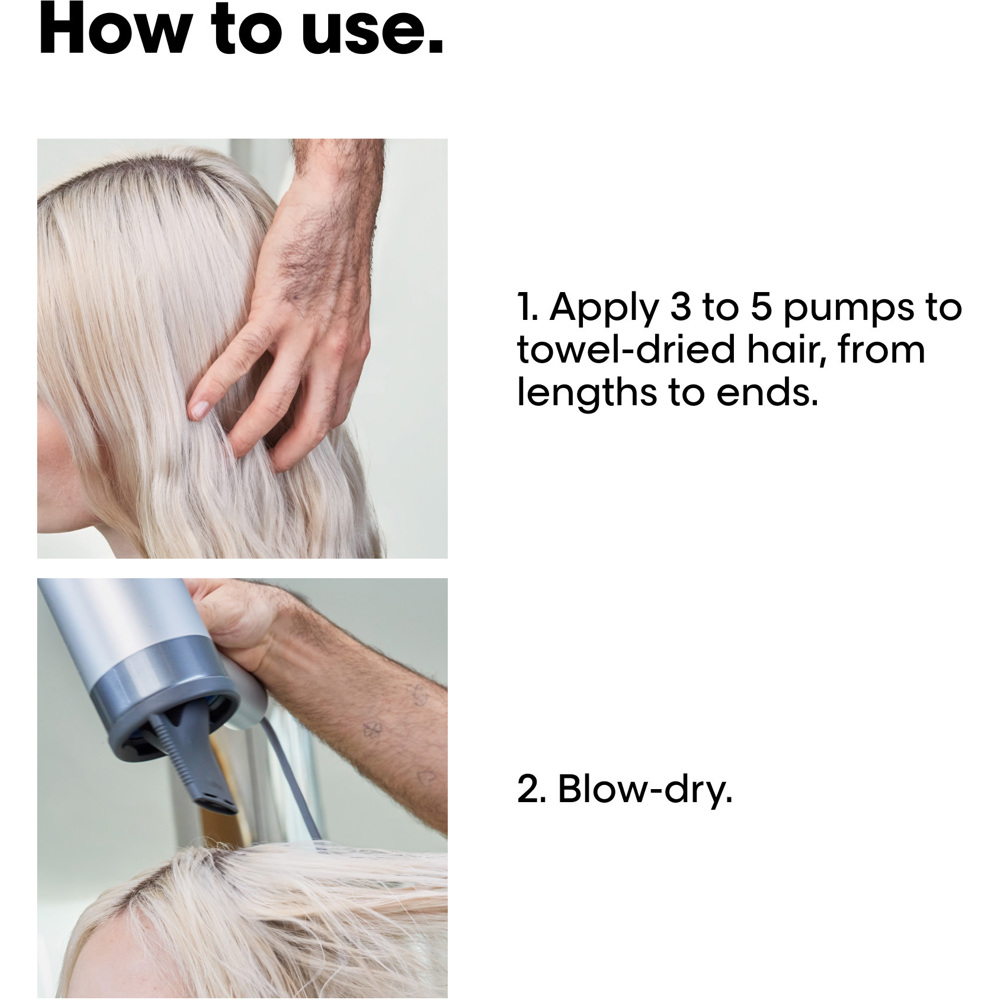 How to use.

1. Apply 3 to 5 pumps to towel-dried hair, from lengths to ends.

2. Blow-dry.