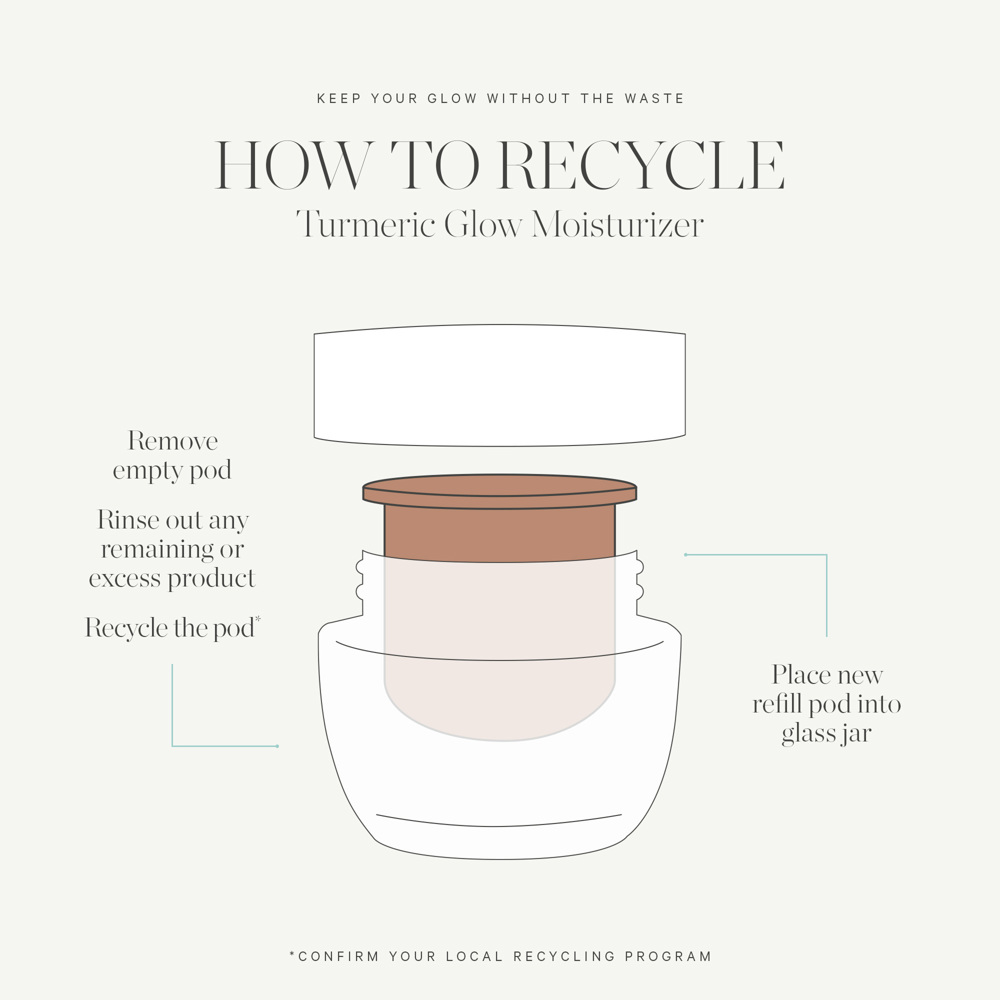 KEEP YOUR GLOW WITHOUT THE WASTE

HOW TO RECYCLE

Turmeric Glow Moisturizer

Remove empty pod

Rinse out any remaining or excess product

Recycle the pod*

Place new refill pod into glass jar

*CONFIRM YOUR LOCAL RECYCLING PROGRAM