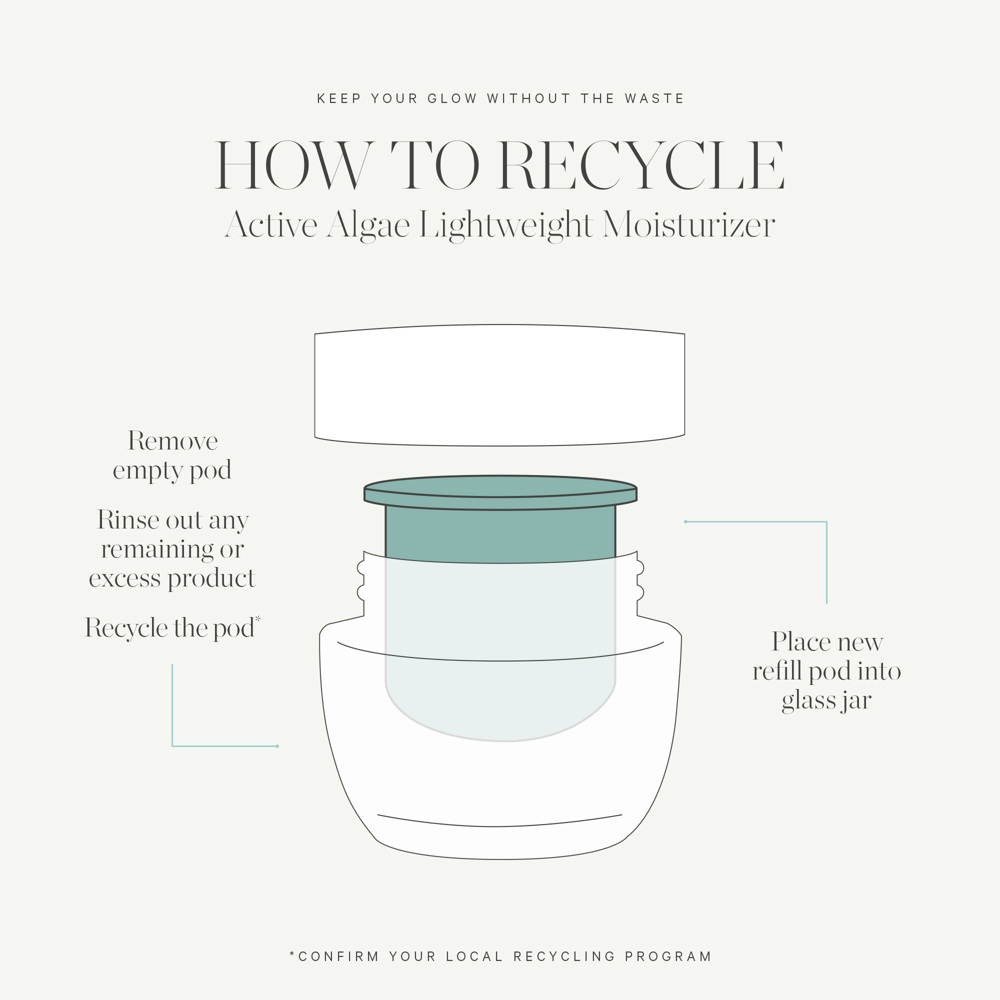 KEEP YOUR GLOW WITHOUT THE WASTE

HOW TO RECYCLE

Active Algae Lightweight Moisturizer

Remove empty pod

Rinse out any remaining or excess product

Recycle the pod*

Place new refill pod into glass jar

*CONFIRM YOUR LOCAL RECYCLING PROGRAM