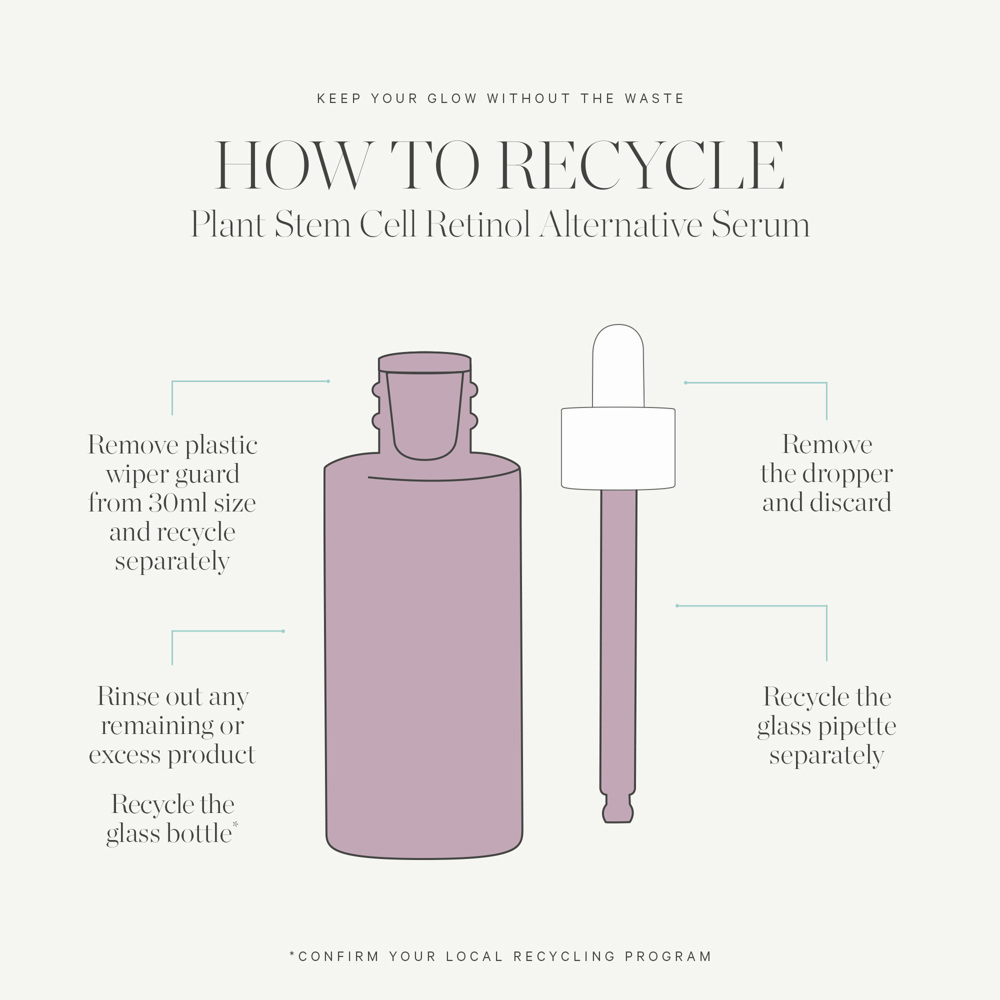 KEEP YOUR GLOW WITHOUT THE WASTE

HOW TO RECYCLE

Plant Stem Cell Retinol Alternative Serum

Remove plastic wiper guard from 30ml size and recycle separately

Rinse out any remaining or excess product

Recycle the glass bottle*

Remove the dropper and discard

Recycle the glass pipette separately

*CONFIRM YOUR LOCAL RECYCLING PROGRAM