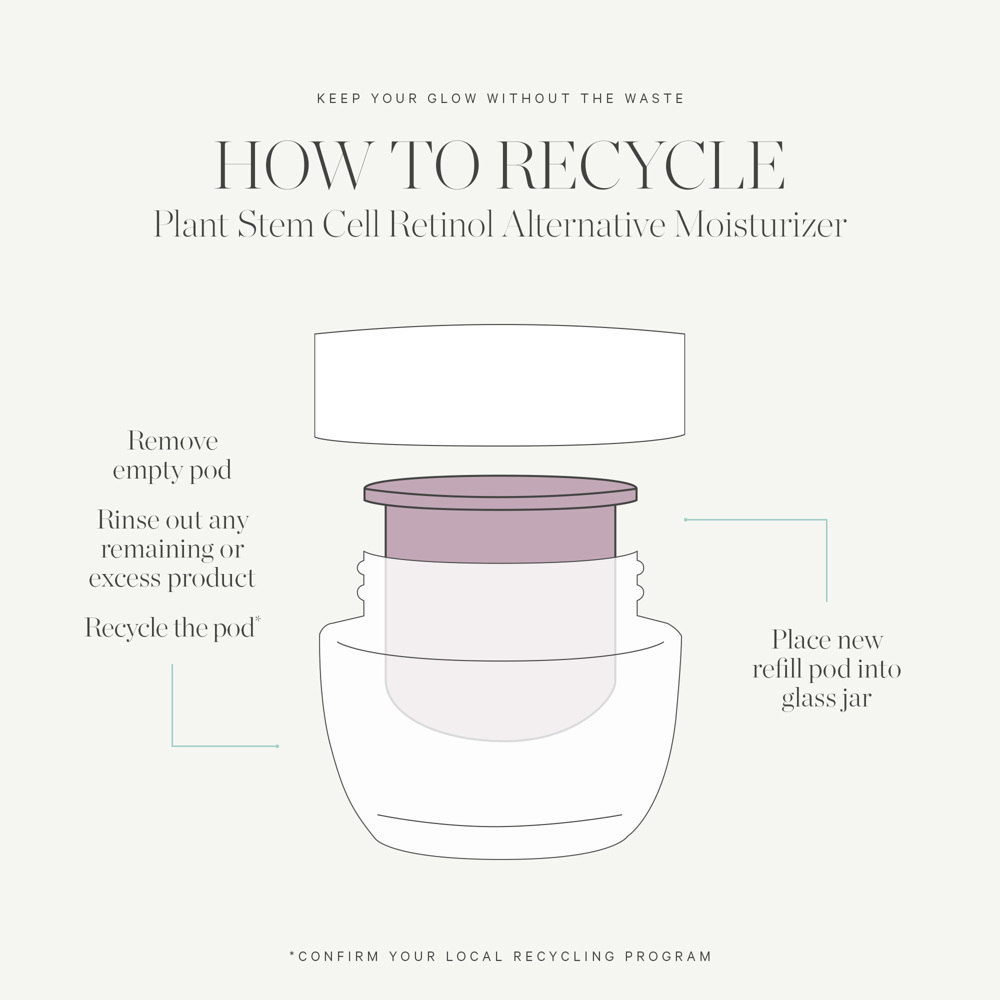 KEEP YOUR GLOW WITHOUT THE WASTE

HOW TO RECYCLE

Plant Stem Cell Retinol Alternative Moisturizer

Remove empty pod

Rinse out any remaining or excess product

Recycle the pod*

Place new refill pod into glass jar

*CONFIRM YOUR LOCAL RECYCLING PROGRAM