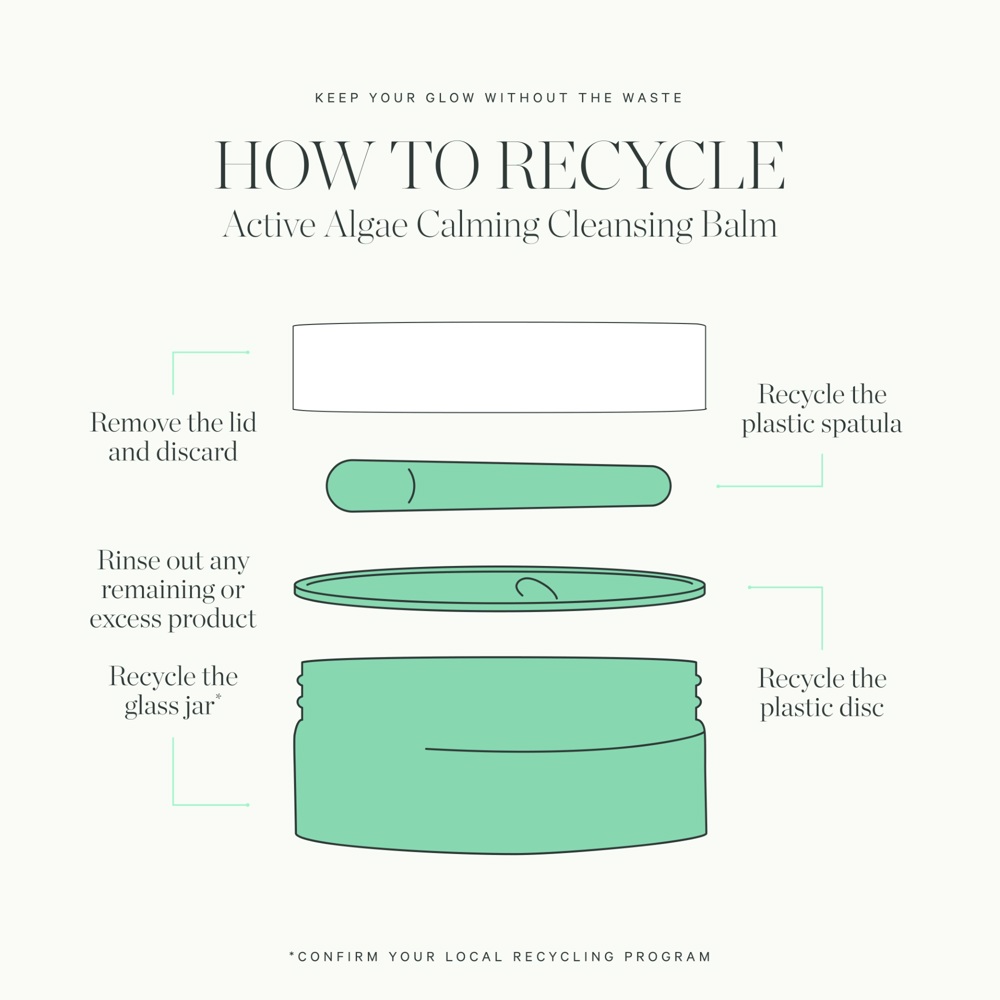 KEEP YOUR GLOW WITHOUT THE WASTE

HOW TO RECYCLE
Active Algae Calming Cleansing Balm

Remove the lid and discard

Recycle the plastic spatula

Rinse out any remaining or excess product

Recycle the glass jar*

Recycle the plastic disc

*CONFIRM YOUR LOCAL RECYCLING PROGRAM