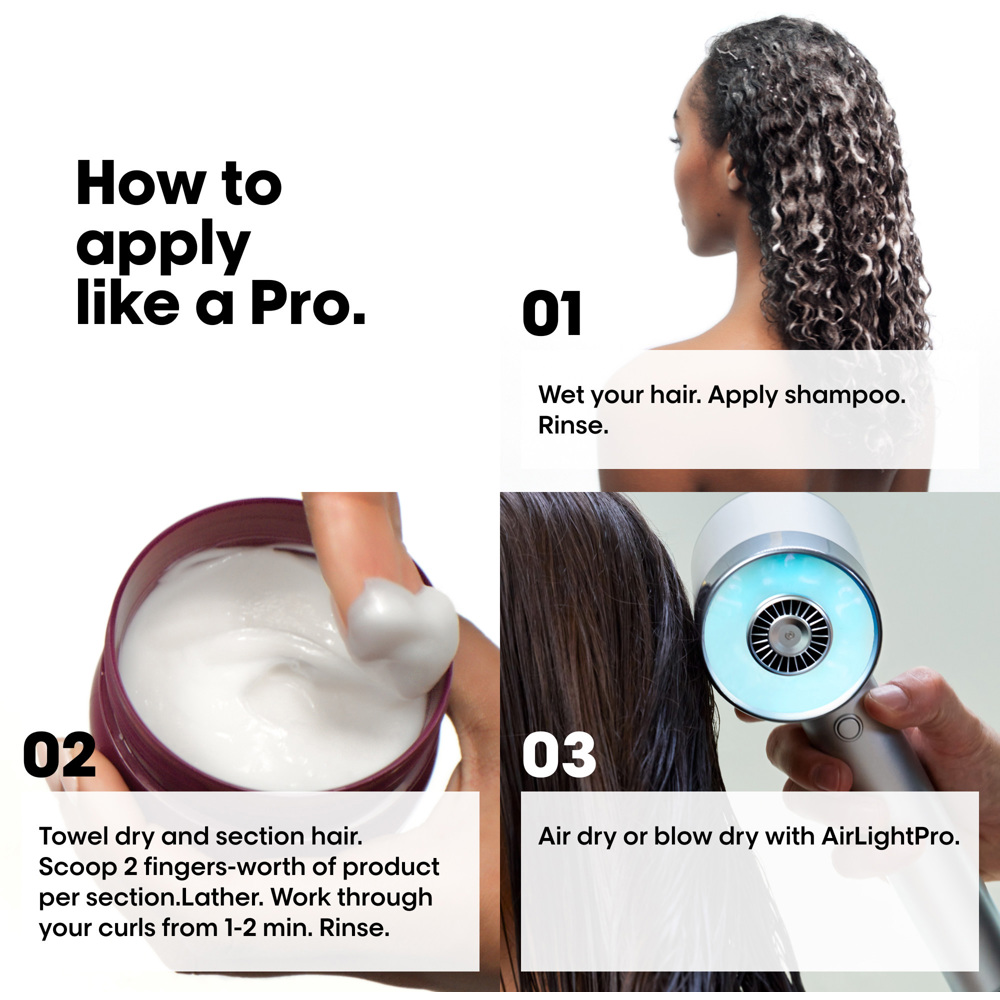 How to apply like a Pro.

01

Wet your hair. Apply shampoo. Rinse.

02

Towel dry and section hair. Scoop 2 fingers-worth of product per section.Lather. Work through your curls from 1-2 min. Rinse.

03

Air dry or blow dry with AirLightPro.