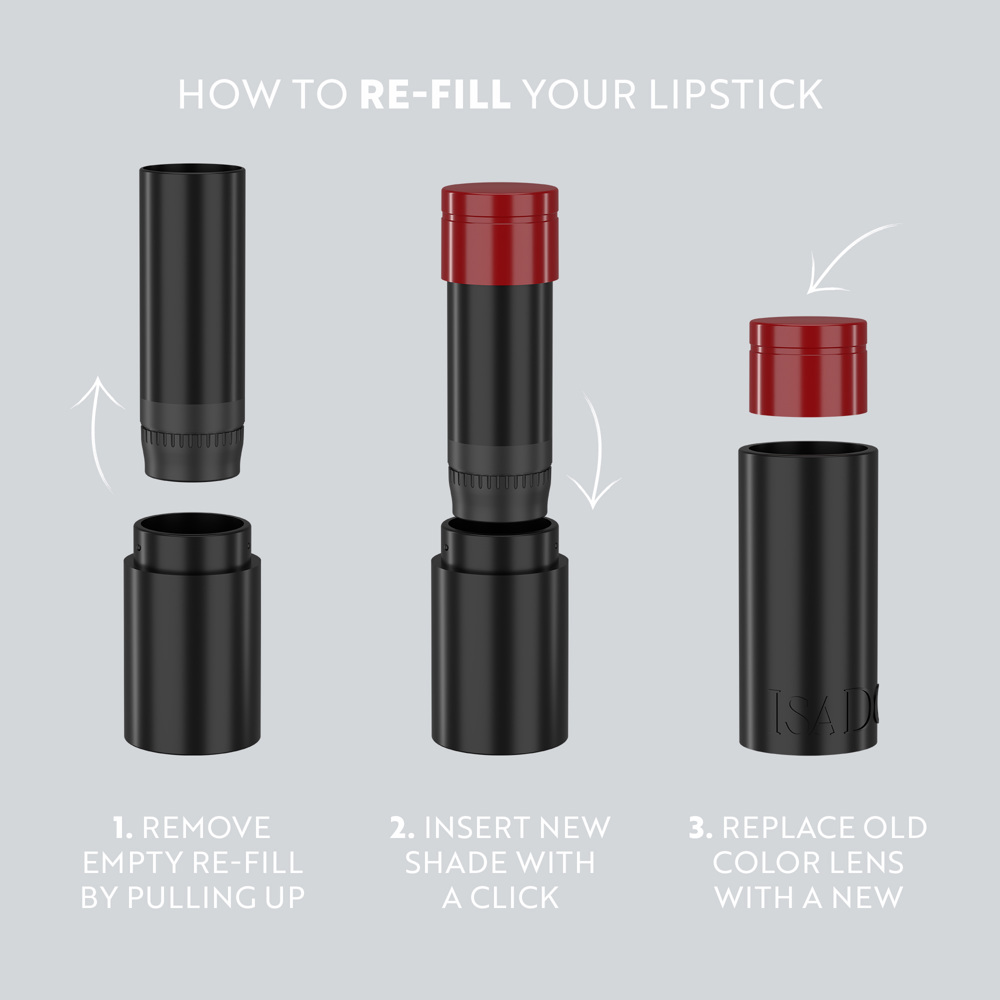 HOW TO RE-FILL YOUR LIPSTICK

ISADO

1. REMOVE EMPTY RE-FILL BY PULLING UP

2. INSERT NEW SHADE WITH A CLICK

3. REPLACE OLD COLOR LENS WITH A NEW