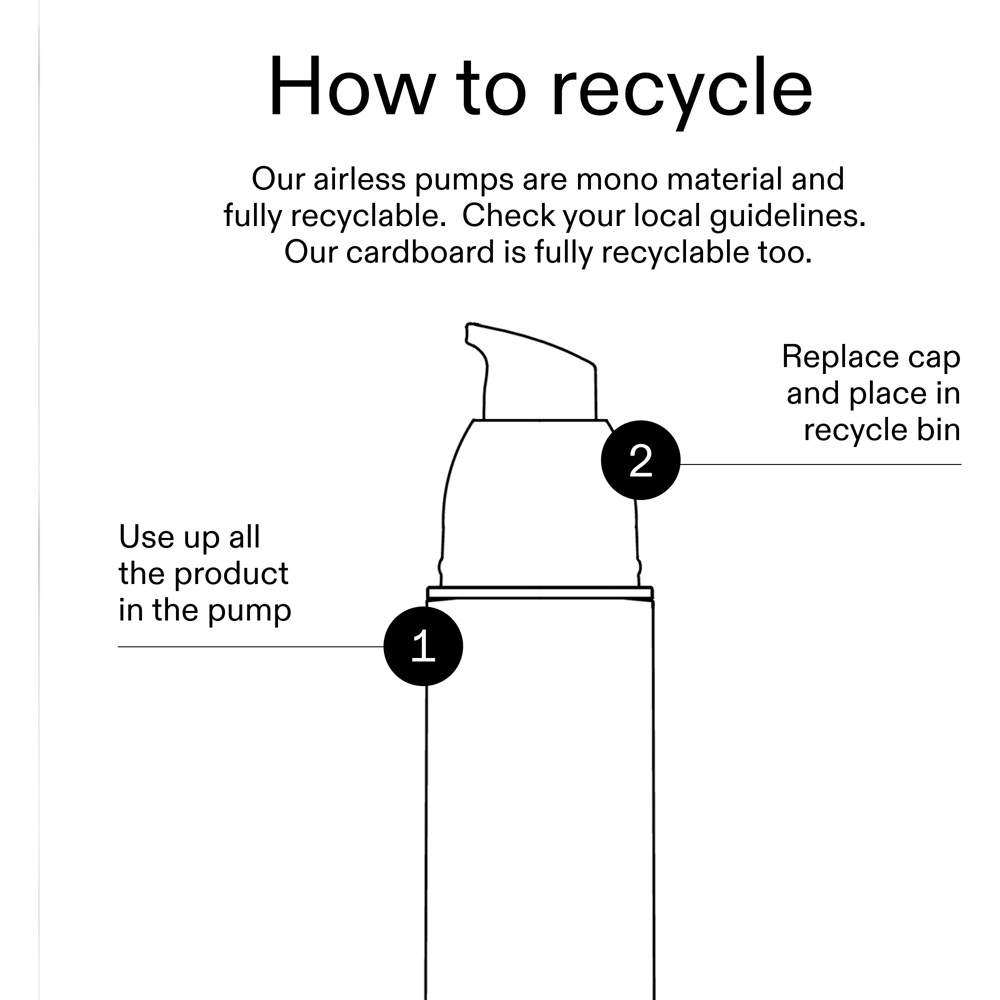 How to recycle

Our airless pumps are mono material and fully recyclable.  Check your local guidelines. Our cardboard is fully recyclable too.

Replace cap and place in recycle bin

2

Use up all the product in the pump

1