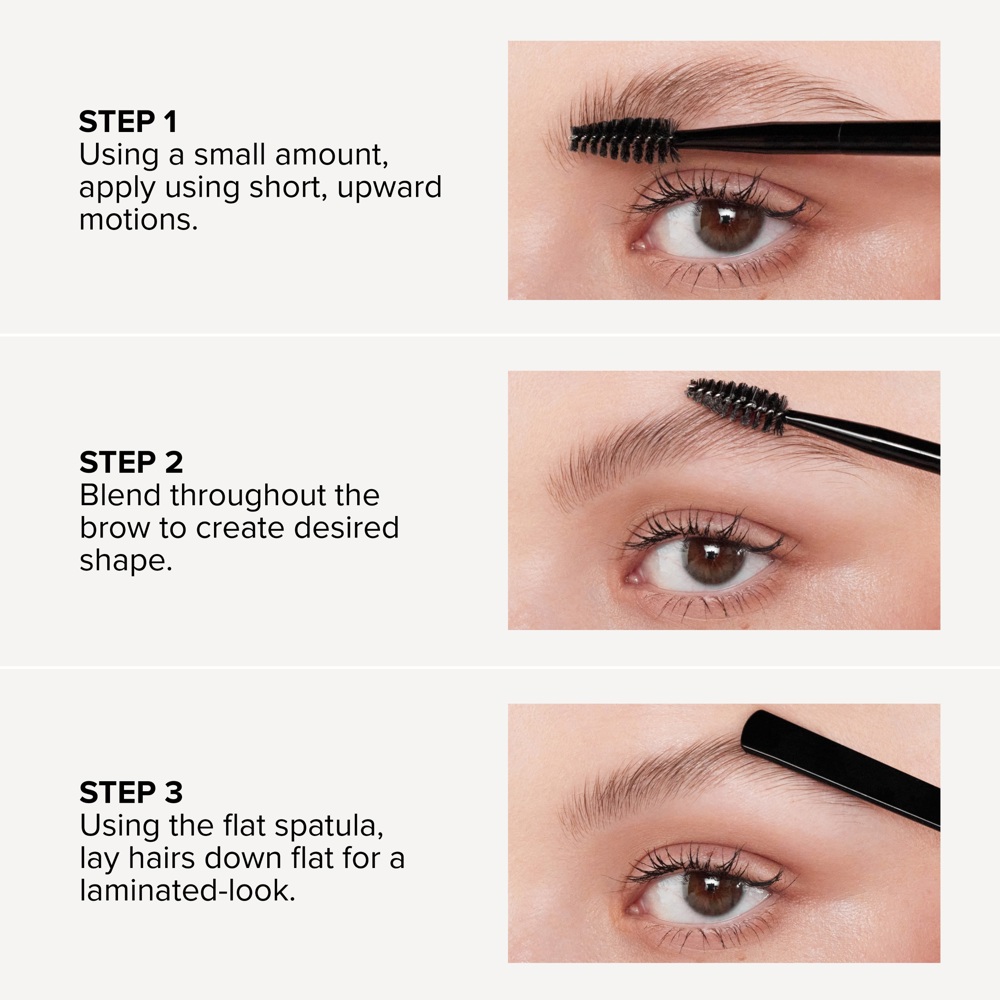 STEP 1
Using a small amount, apply using short, upward motions.

STEP 2
Blend throughout the brow to create desired shape.

STEP 3
Using the flat spatula, lay hairs down flat for a laminated-look.