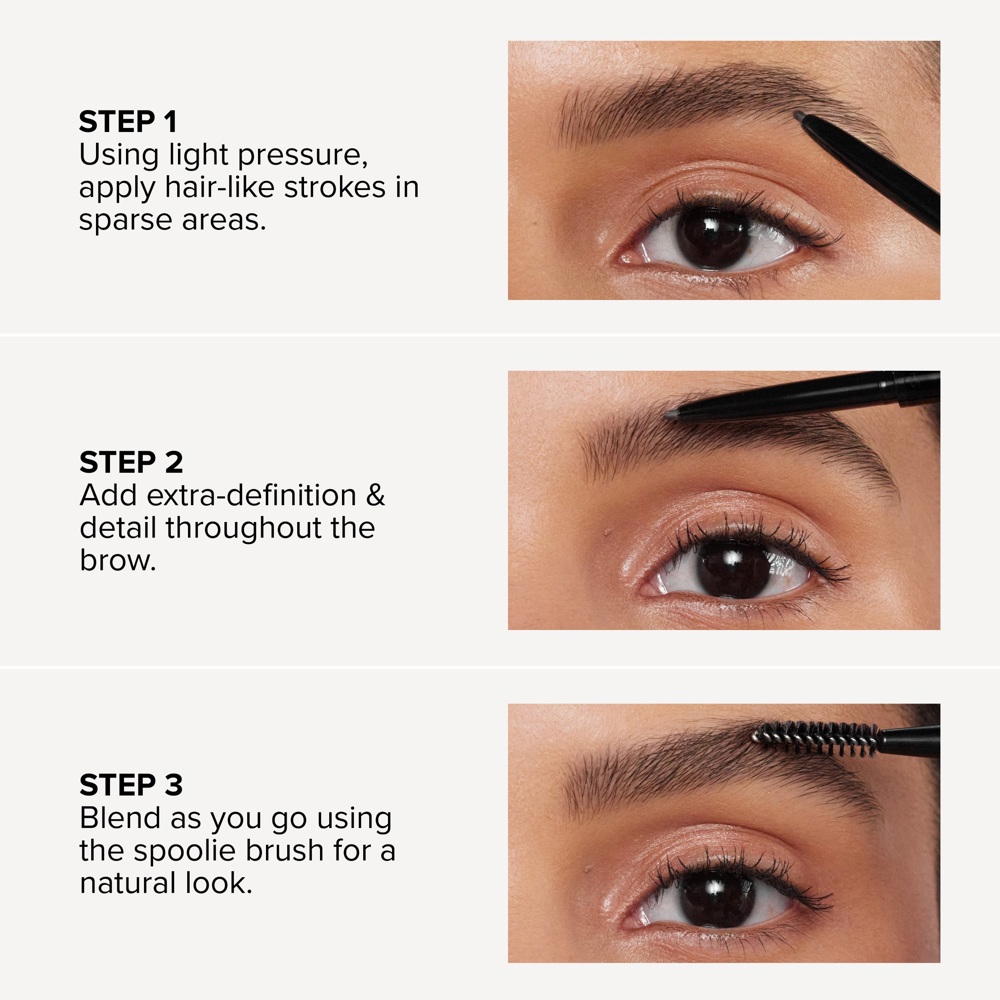 STEP 1
Using light pressure, apply hair-like strokes in sparse areas.

STEP 2
Add extra-definition & detail throughout the brow.

STEP 3
Blend as you go using the spoolie brush for a natural look.