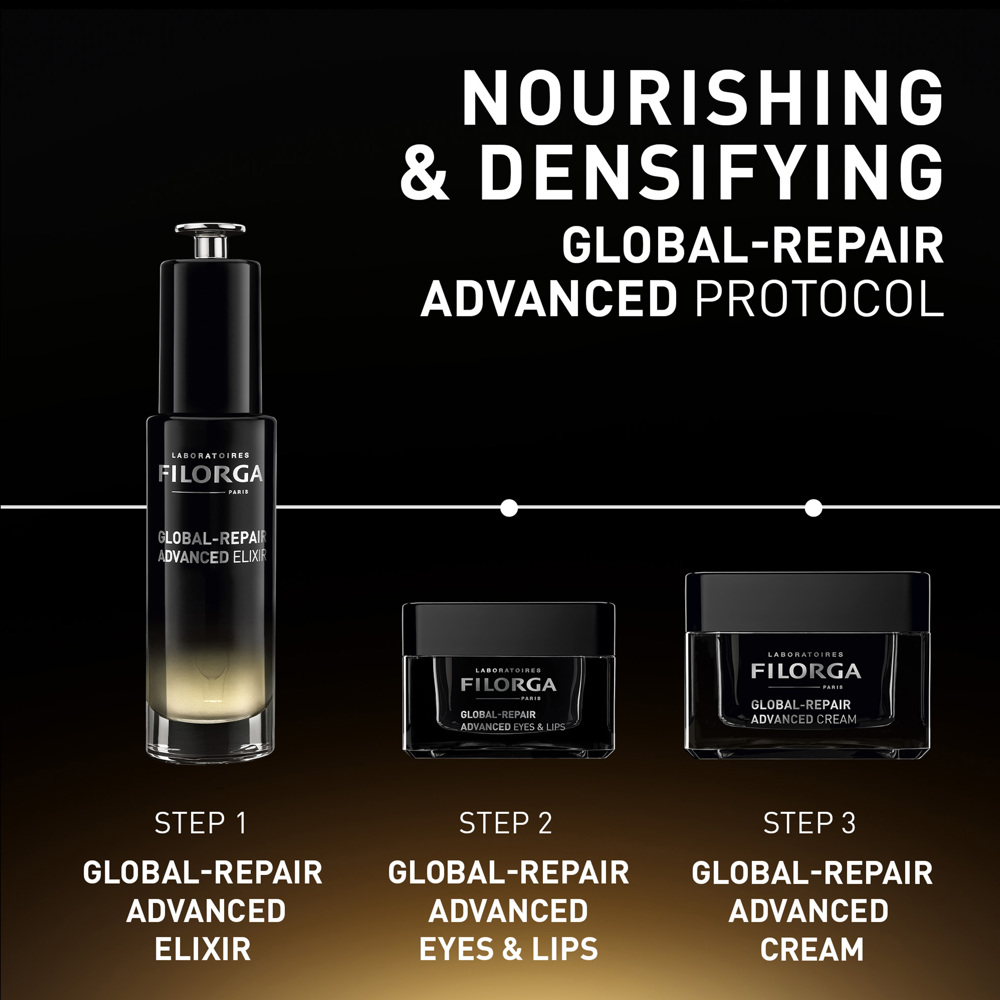 NOURISHING & DENSIFYING
GLOBAL-REPAIR ADVANCED PROTOCOL

LABORATOIRES
FILORGA
PARIS
GLOBAL-REPAIR
ADVANCED ELIXIR

LABORATOIRES
FILORGA
PARIS
GLOBAL-REPAIR
ADVANCED EYES & LIPS

LABORATOIRES
FILORGA
PARIS
GLOBAL-REPAIR
ADVANCED CREAM

STEP 1
GLOBAL-REPAIR ADVANCED ELIXIR

STEP 2
GLOBAL-REPAIR ADVANCED EYES & LIPS

STEP 3
GLOBAL-REPAIR ADVANCED CREAM