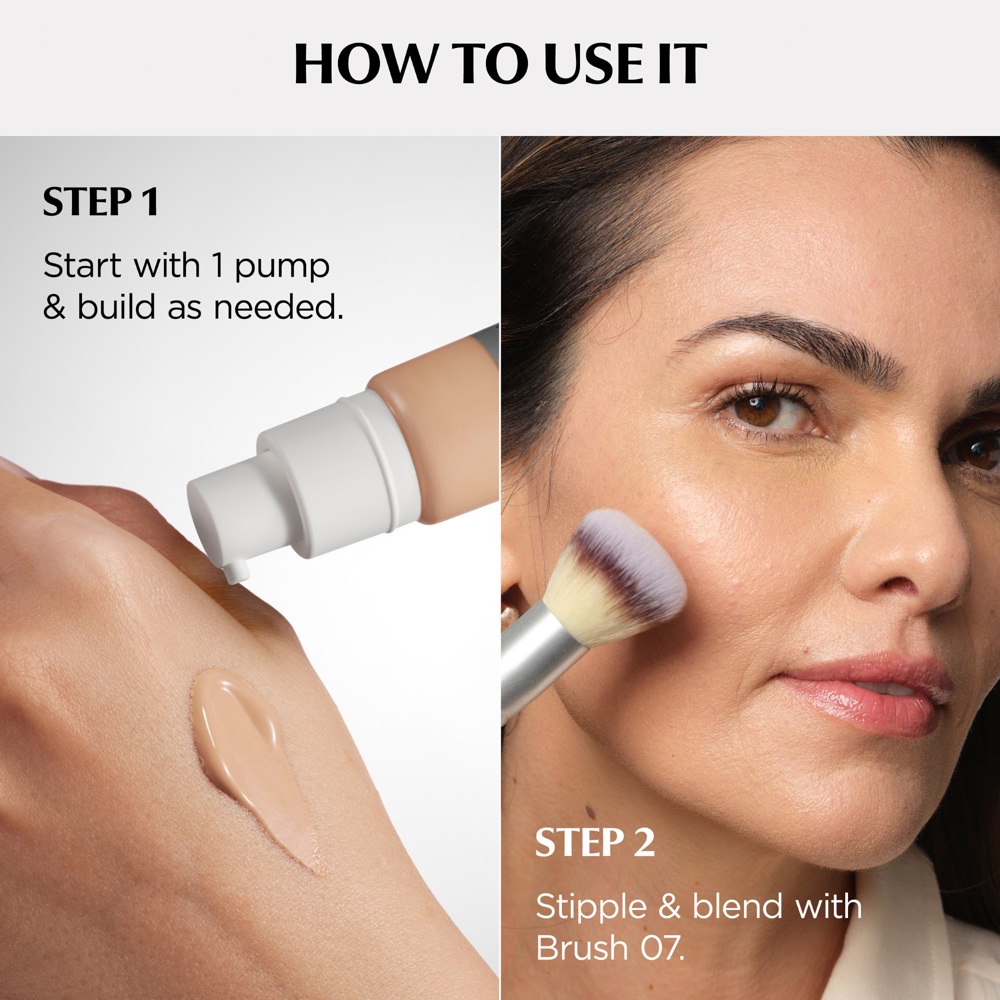 HOW TO USE IT

STEP 1

Start with 1 pump & build as needed.

STEP 2

Stipple & blend with Brush 07.