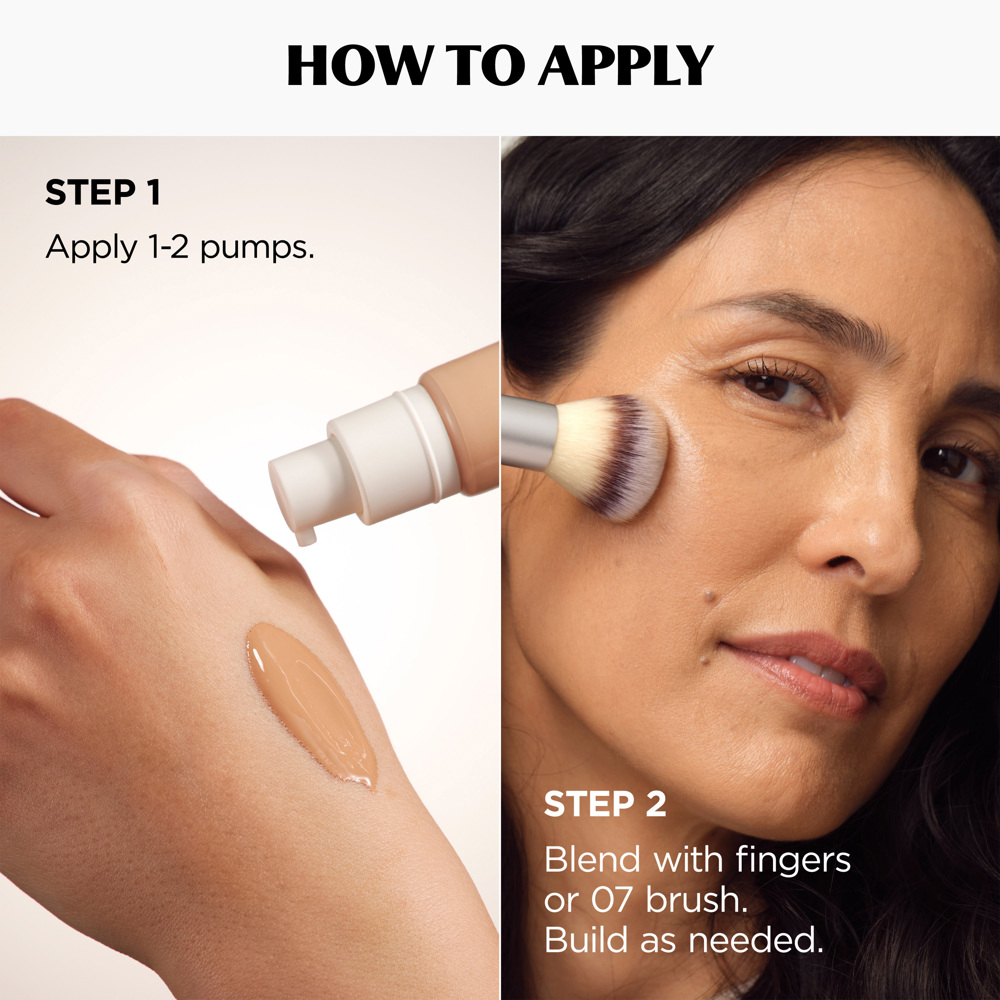 HOW TO APPLY

STEP 1
Apply 1-2 pumps.

STEP 2
Blend with fingers or 07 brush. Build as needed.