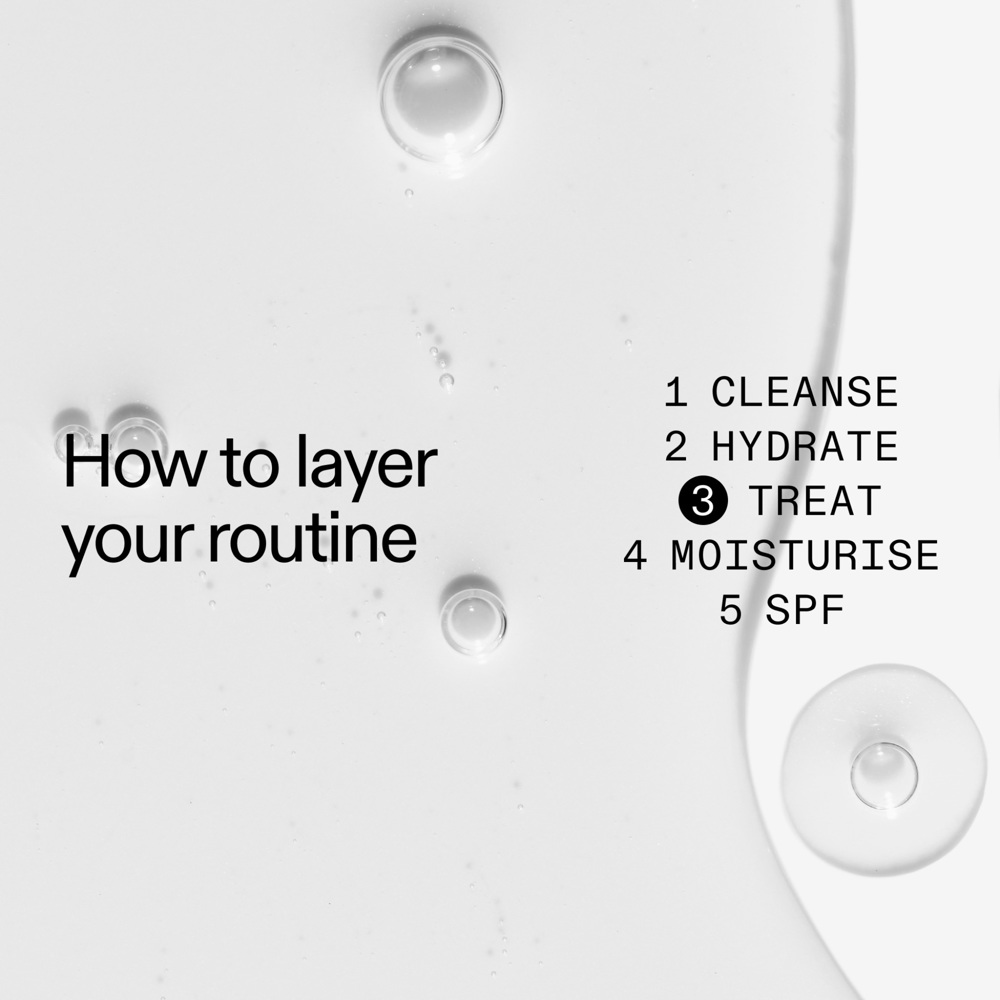 How to layer your routine

1 CLEANSE
2 HYDRATE
3 TREAT
4 MOISTURISE
5 SPF