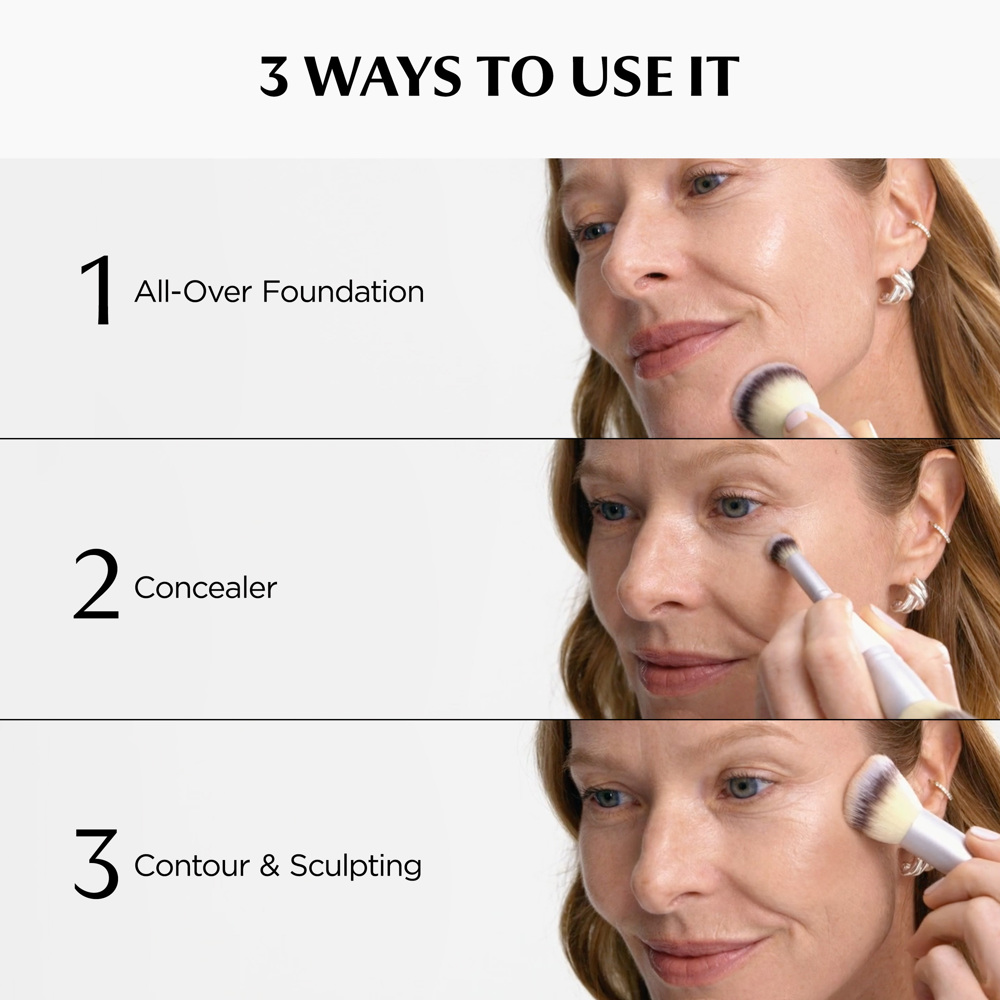 3 WAYS TO USE IT

1 All-Over Foundation

2 Concealer

3 Contour & Sculpting