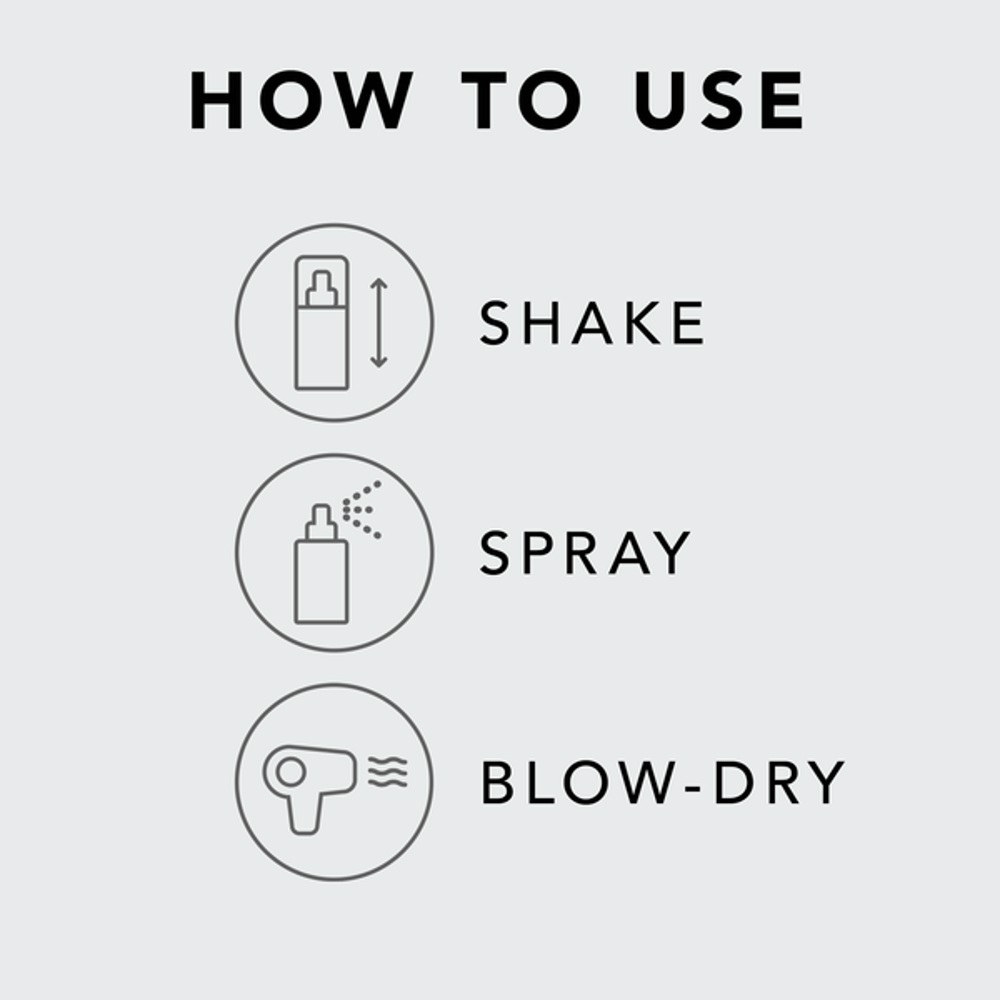 HOW TO USE

SHAKE

SPRAY

BLOW-DRY